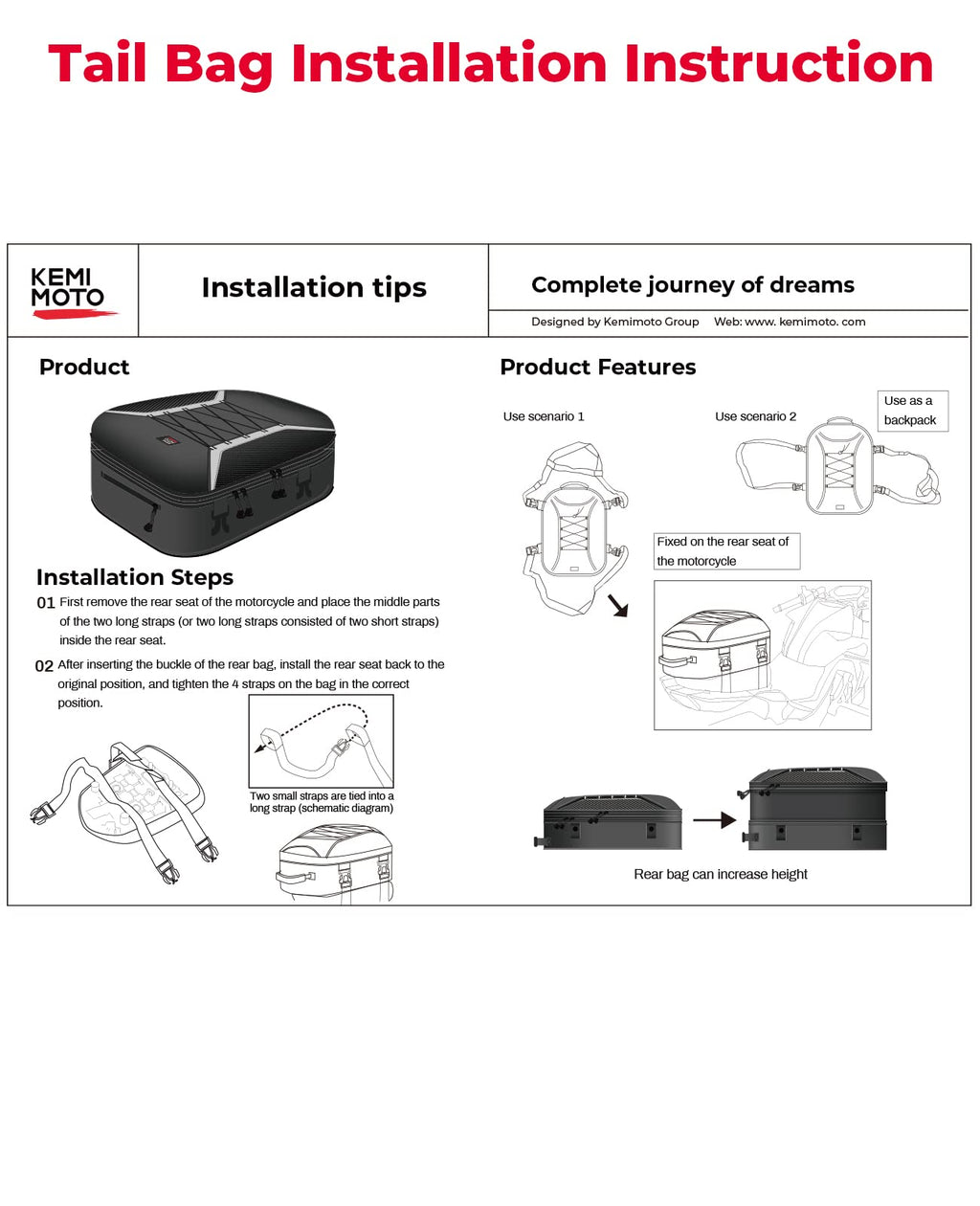 Tail Bag Installation Instruction

KEMI MOTO

Installation tips

Complete journey of dreams

Designed by Kemimoto Group Web: www. kemimoto. com

Product

Installation Steps

01 First remove the rear seat of the motorcycle and place the middle parts of the two long straps (or two long straps consisted of two short straps) inside the rear seat.

02 After inserting the buckle of the rear bag, install the rear seat back to the original position, and tighten the 4 straps on the bag in the correct position.

Two small straps are tied into a long strap (schematic diagram)

Product Features

Use scenario 1

Use scenario 2

Use as a backpack

Fixed on the rear seat of the motorcycle

Rear bag can increase height